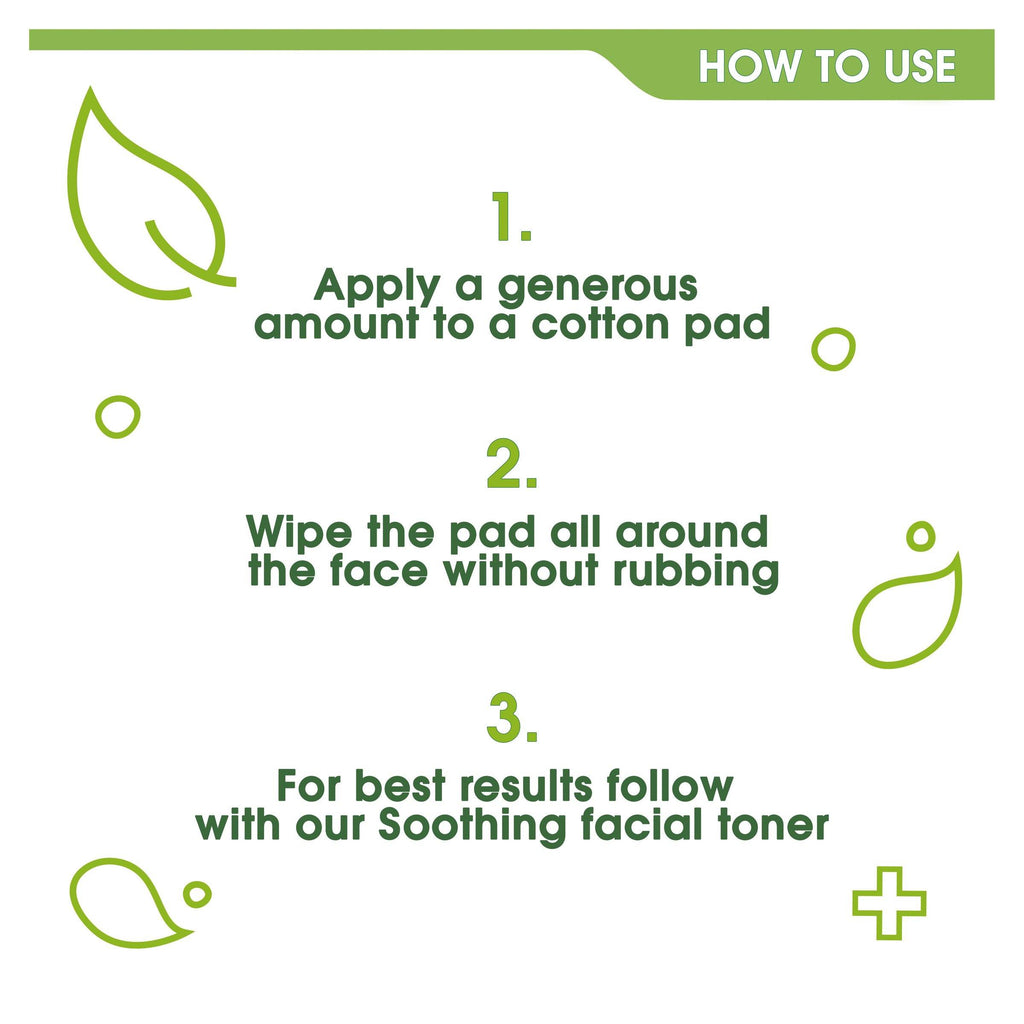 HOW TO USE

1.

Apply a generous amount to a cotton pad

2.

Wipe the pad all around the face without rubbing

3.

For best results follow with our Soothing facial toner