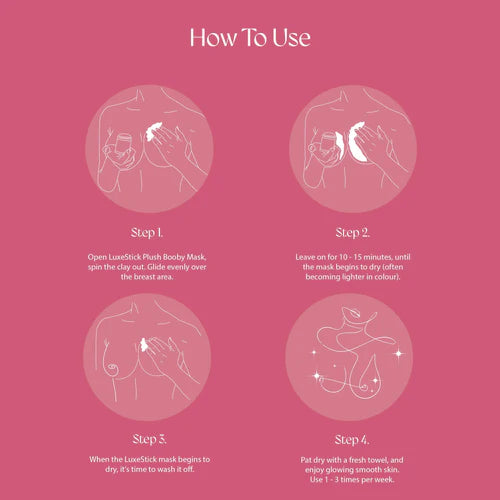 How To Use

Step 1.

Open LuxeStick Plush Booby Mask, spin the clay out. Glide evenly over the breast area.

Step 2.

Leave on for 10 - 15 minutes, until the mask begins to dry (often becoming lighter in colour).

Step 3.

When the LuxeStick mask begins to dry, it's time to wash it off.

Step 4.

Pat dry with a fresh towel, and enjoy glowing smooth skin. Use 1 - 3 times per week.