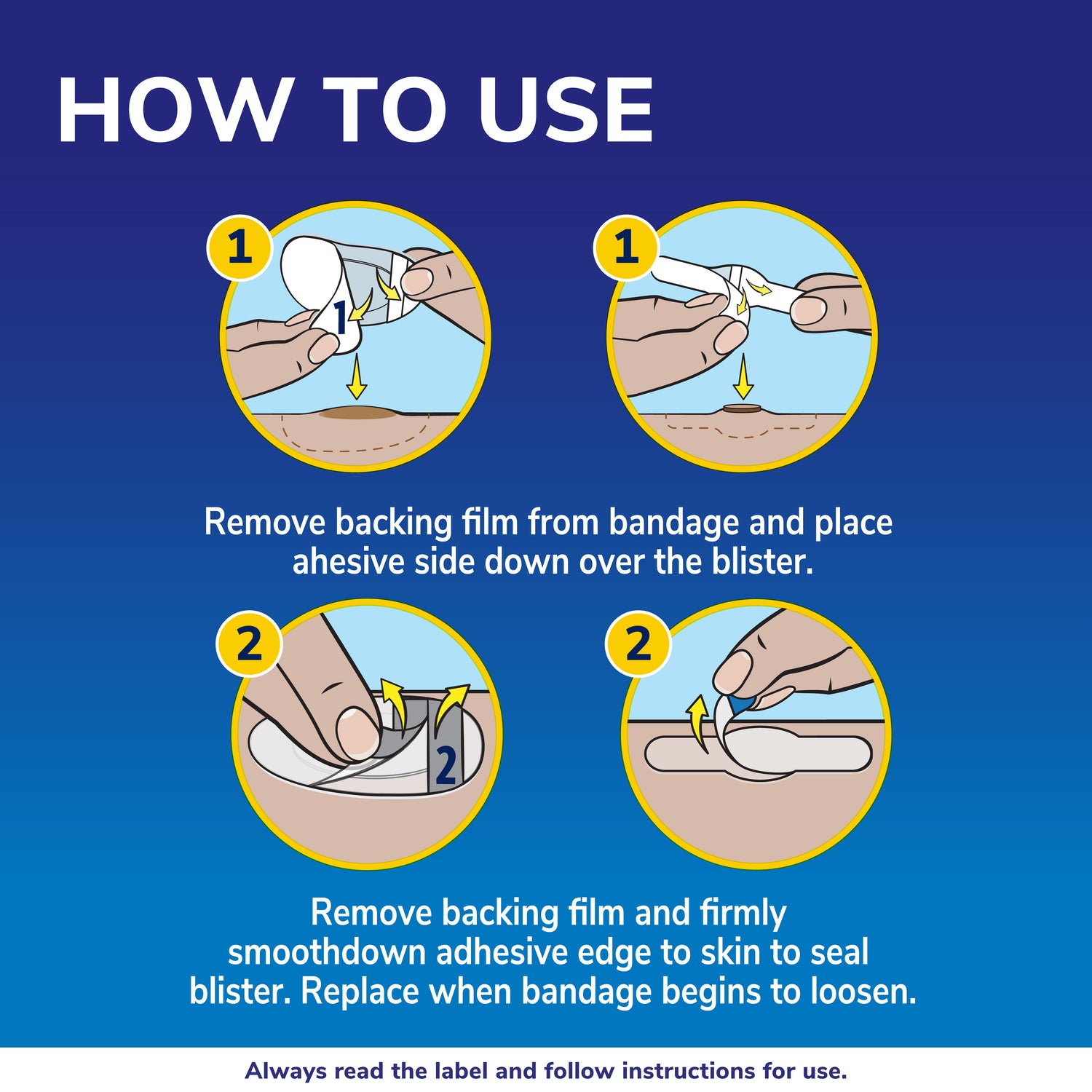 HOW TO USE

1

1

1

Remove backing film from bandage and place ahesive side down over the blister.

2

2

2

Remove backing film and firmly smoothdown adhesive edge to skin to seal blister. Replace when bandage begins to loosen.

Always read the label and follow instructions for use.