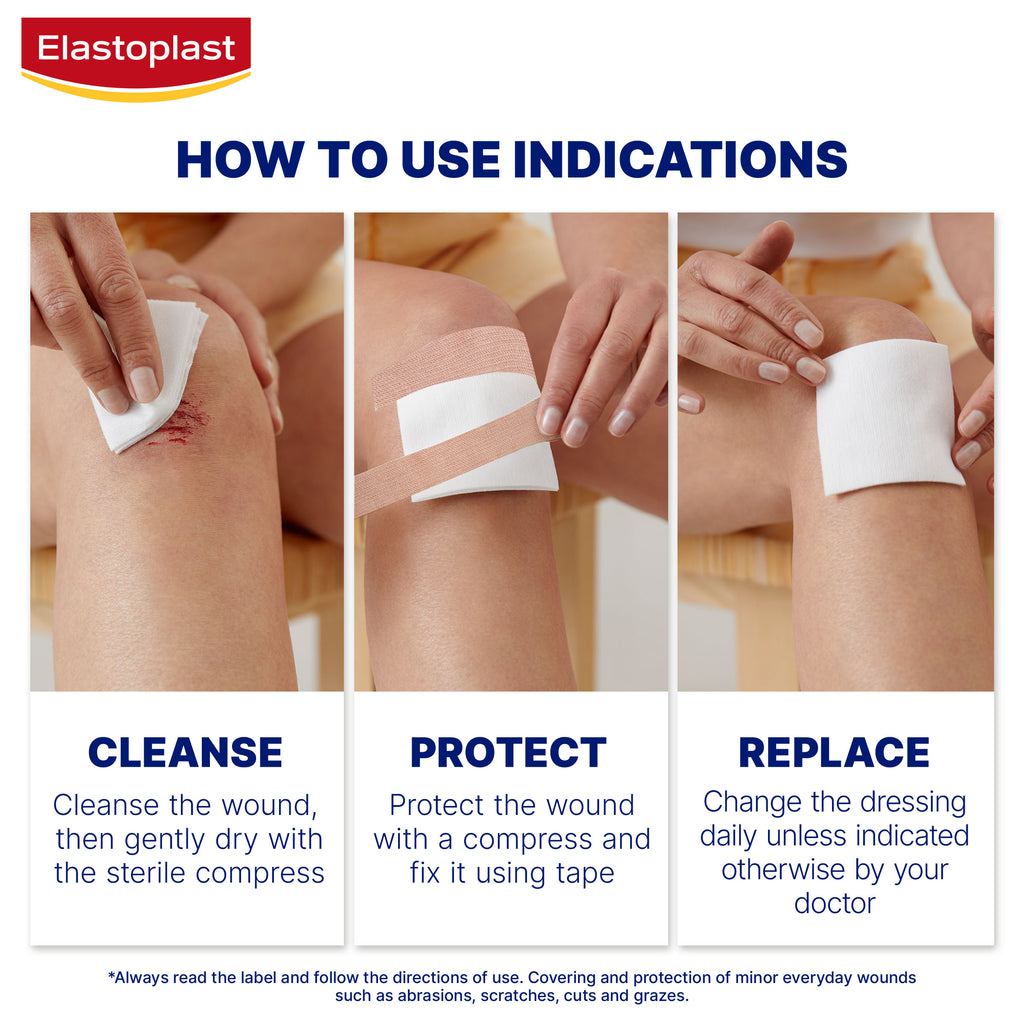 Elastoplast

HOW TO USE INDICATIONS

CLEANSE

Cleanse the wound, then gently dry with the sterile compress

PROTECT

Protect the wound with a compress and fix it using tape

REPLACE

Change the dressing daily unless indicated otherwise by your doctor

*Always read the label and follow the directions of use. Covering and protection of minor everyday wounds such as abrasions, scratches, cuts and grazes.