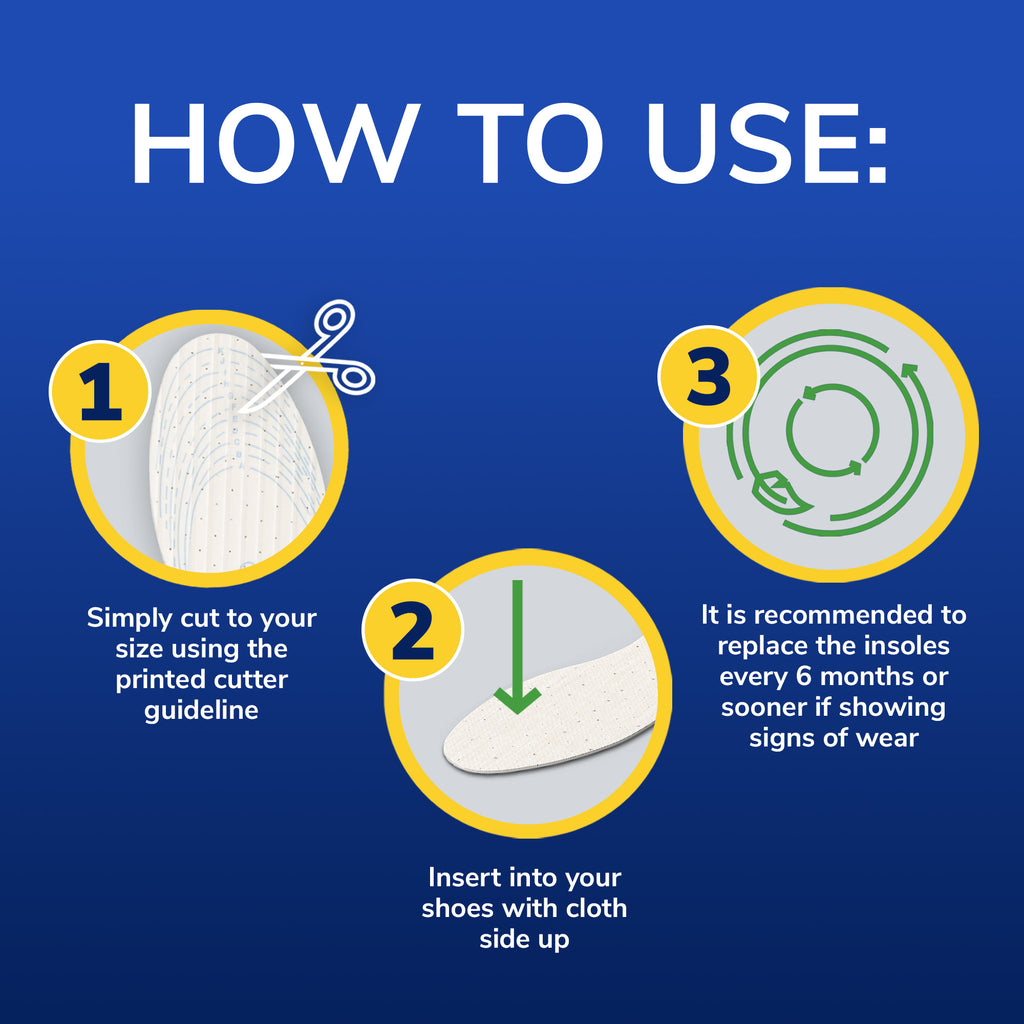 HOW TO USE:

1

Simply cut to your size using the printed cutter guideline

2

Insert into your shoes with cloth side up

3

It is recommended to replace the insoles every 6 months or sooner if showing signs of wear