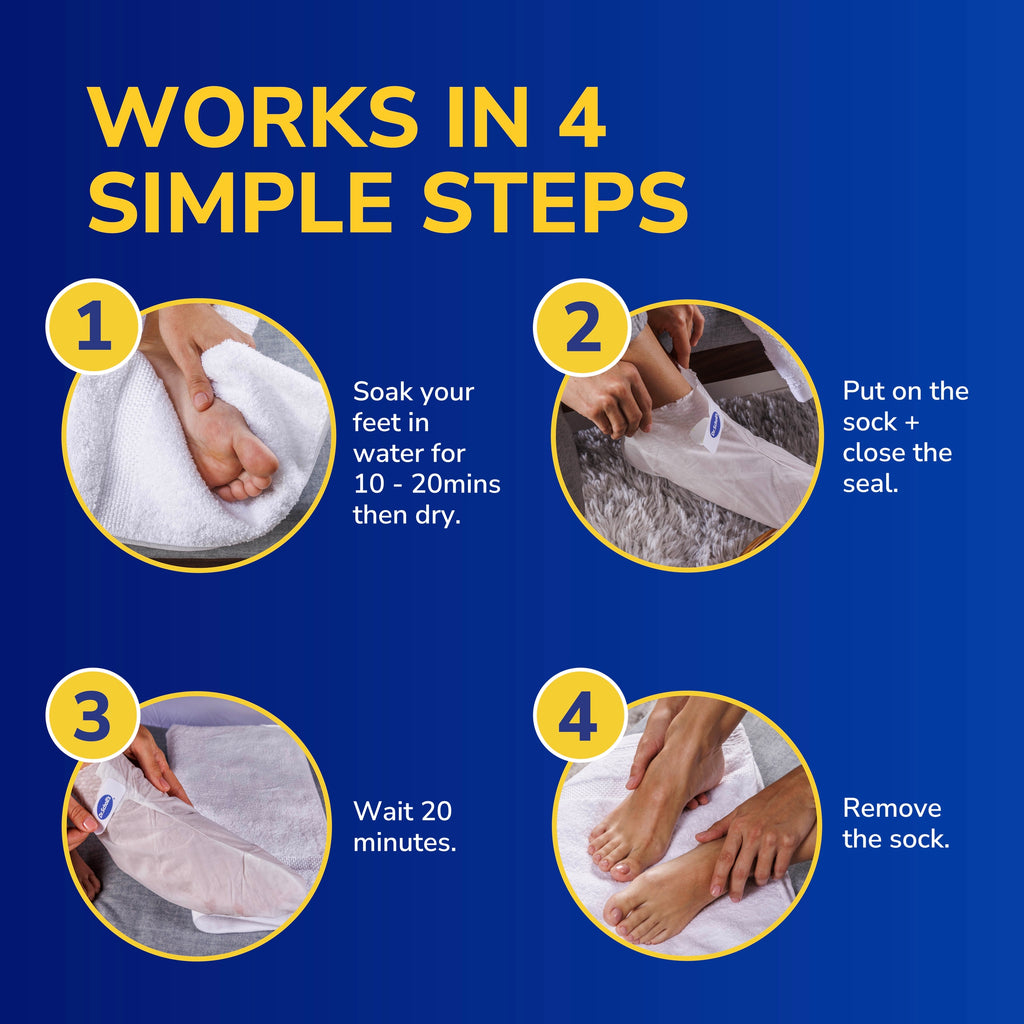 WORKS IN 4 SIMPLE STEPS

1

Soak your feet in water for 10 - 20mins then dry.

2

Put on the sock + close the seal.

3

Wait 20 minutes.

4

Remove the sock.