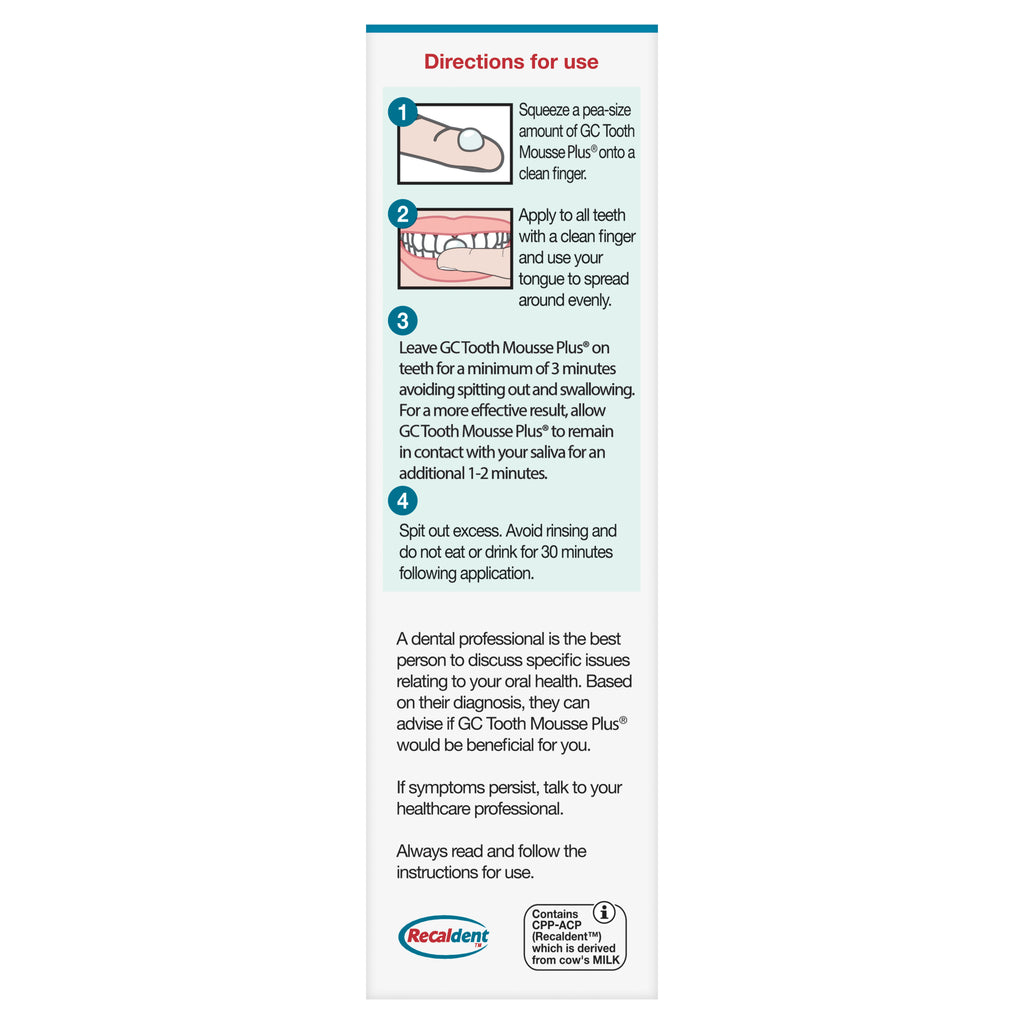 Directions for use

1 Squeeze a pea-size amount of GC Tooth Mousse Plus® onto a clean finger.

2 Apply to all teeth with a clean finger and use your tongue to spread around evenly.

3 Leave GC Tooth Mousse Plus® on teeth for a minimum of 3 minutes avoiding spitting out and swallowing. For a more effective result, allow GC Tooth Mousse Plus® to remain in contact with your saliva for an additional 1-2 minutes.

4 Spit out excess. Avoid rinsing and do not eat or drink for 30 minutes following application.

A dental professional is the best person to discuss specific issues relating to your oral health. Based on their diagnosis, they can advise if GC Tooth Mousse Plus® would be beneficial for you.

If symptoms persist, talk to your healthcare professional.

Always read and follow the instructions for use.

Recaldent™

Contains CPP-ACP (Recaldent™) which is derived from cow's MILK