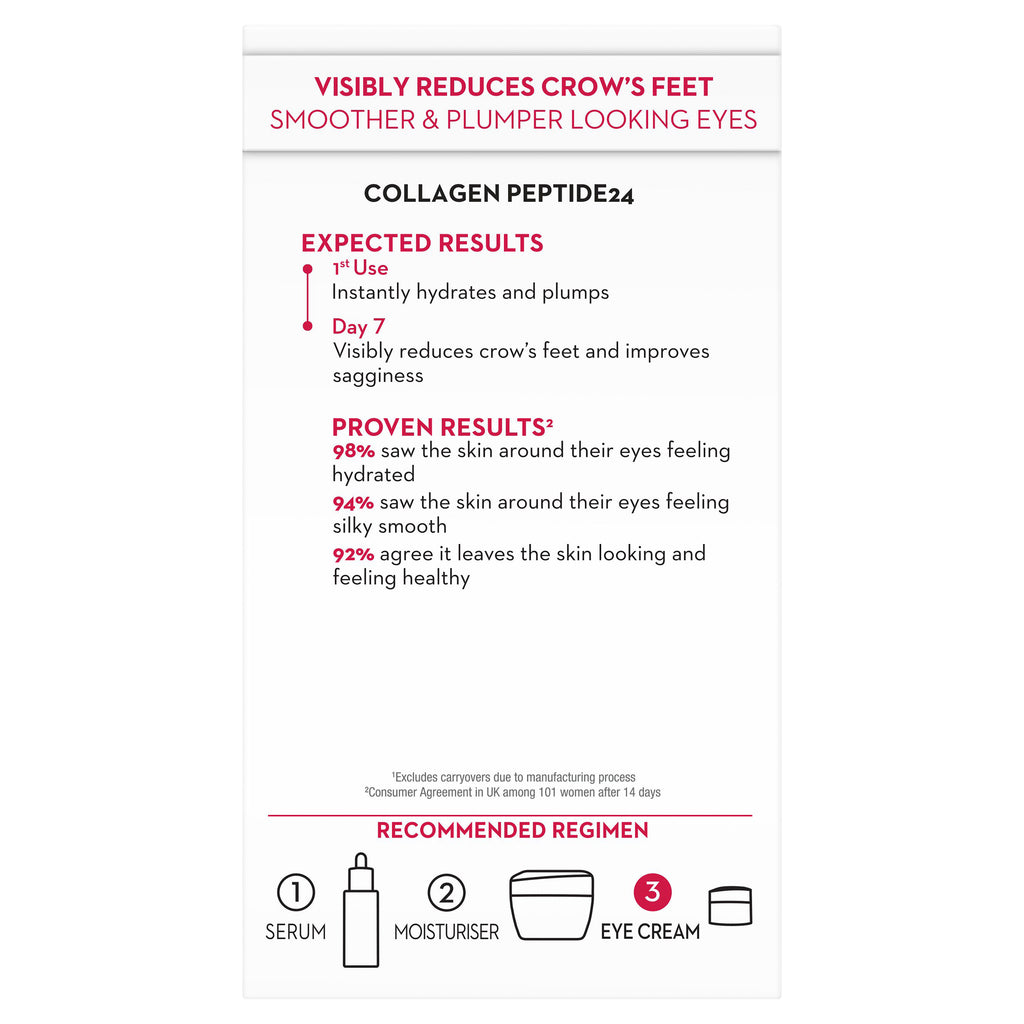 VISIBLY REDUCES CROW'S FEET
SMOOTHER & PLUMPER LOOKING EYES

COLLAGEN PEPTIDE24

EXPECTED RESULTS
1$^{st}$ Use
Instantly hydrates and plumps

Day 7
Visibly reduces crow's feet and improves sagginess

PROVEN RESULTS$^2$
98% saw the skin around their eyes feeling hydrated
94% saw the skin around their eyes feeling silky smooth
92% agree it leaves the skin looking and feeling healthy

$^1$Excludes carryovers due to manufacturing process
$^2$Consumer Agreement in UK among 101 women after 14 days

RECOMMENDED REGIMEN
1 SERUM 2 MOISTURISER 3 EYE CREAM