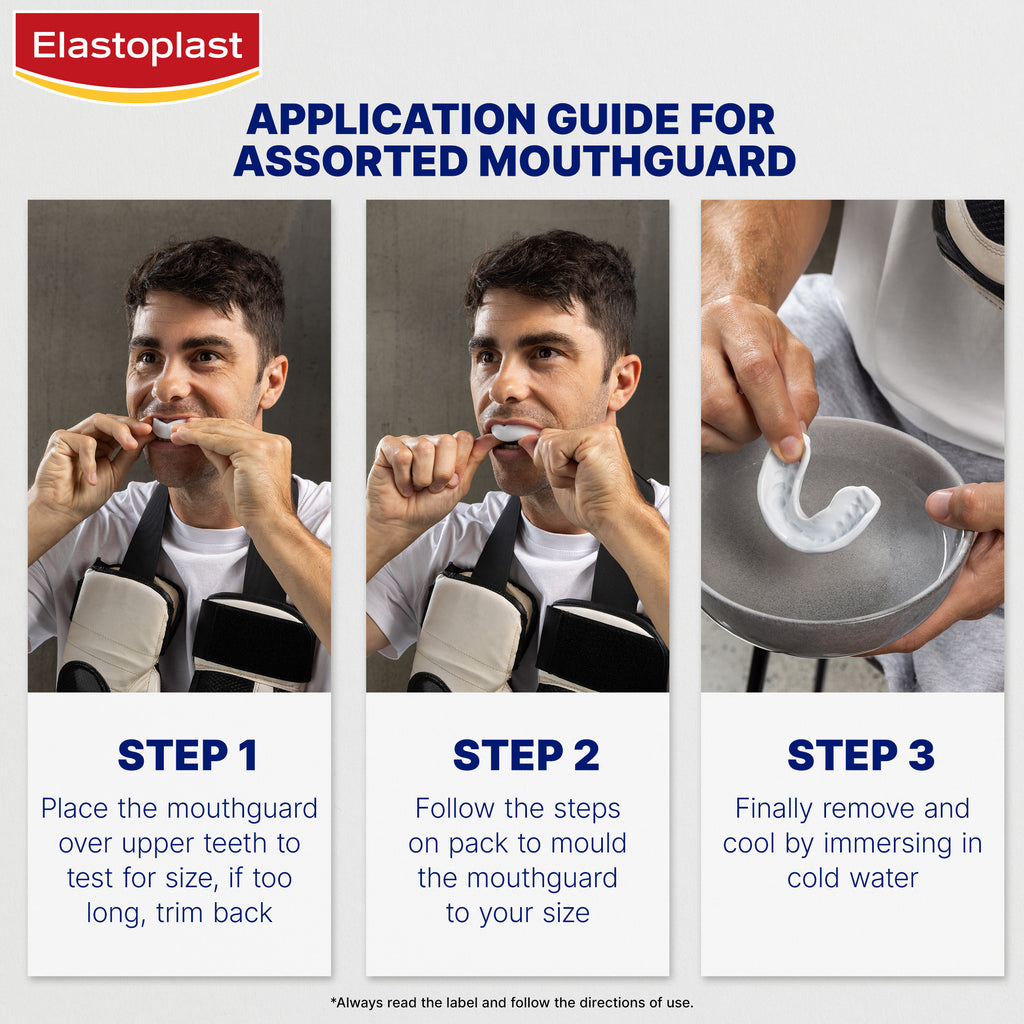 Elastoplast

APPLICATION GUIDE FOR ASSORTED MOUTHGUARD

STEP 1

Place the mouthguard over upper teeth to test for size, if too long, trim back

STEP 2

Follow the steps on pack to mould the mouthguard to your size

STEP 3

Finally remove and cool by immersing in cold water

*Always read the label and follow the directions of use.