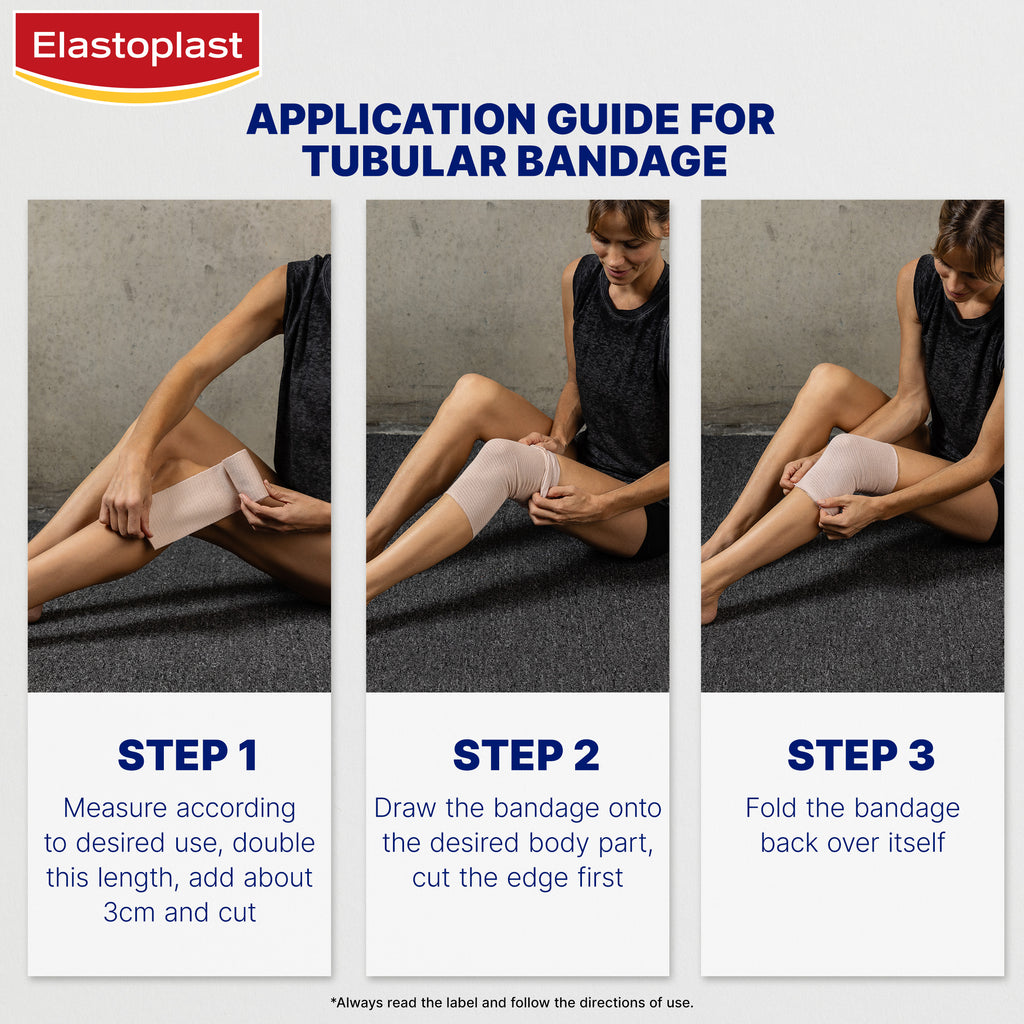 Elastoplast

APPLICATION GUIDE FOR TUBULAR BANDAGE

STEP 1

Measure according to desired use, double this length, add about 3cm and cut

STEP 2

Draw the bandage onto the desired body part, cut the edge first

STEP 3

Fold the bandage back over itself

*Always read the label and follow the directions of use.