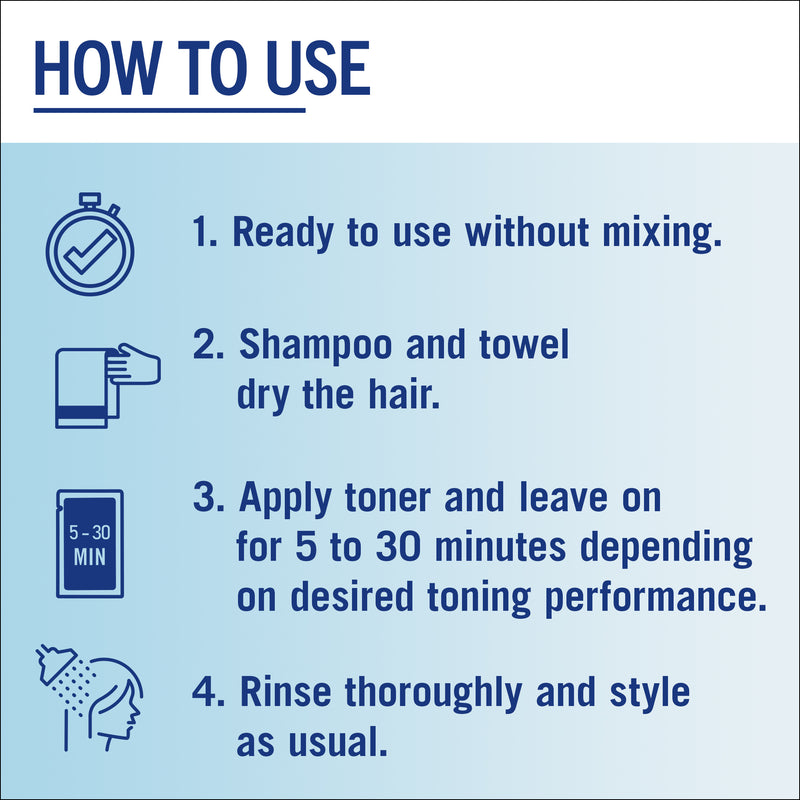 HOW TO USE

1. Ready to use without mixing.

2. Shampoo and towel dry the hair.

5 - 30 MIN

3. Apply toner and leave on for 5 to 30 minutes depending on desired toning performance.

4. Rinse thoroughly and style as usual.