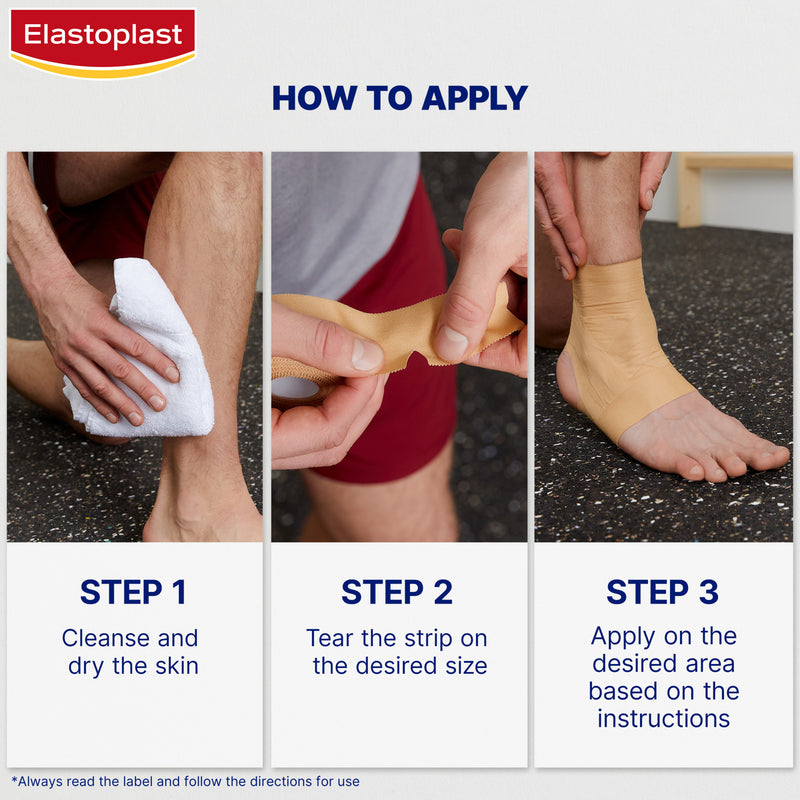 Elastoplast

HOW TO APPLY

STEP 1
Cleanse and dry the skin

STEP 2
Tear the strip on the desired size

STEP 3
Apply on the desired area based on the instructions

*Always read the label and follow the directions for use