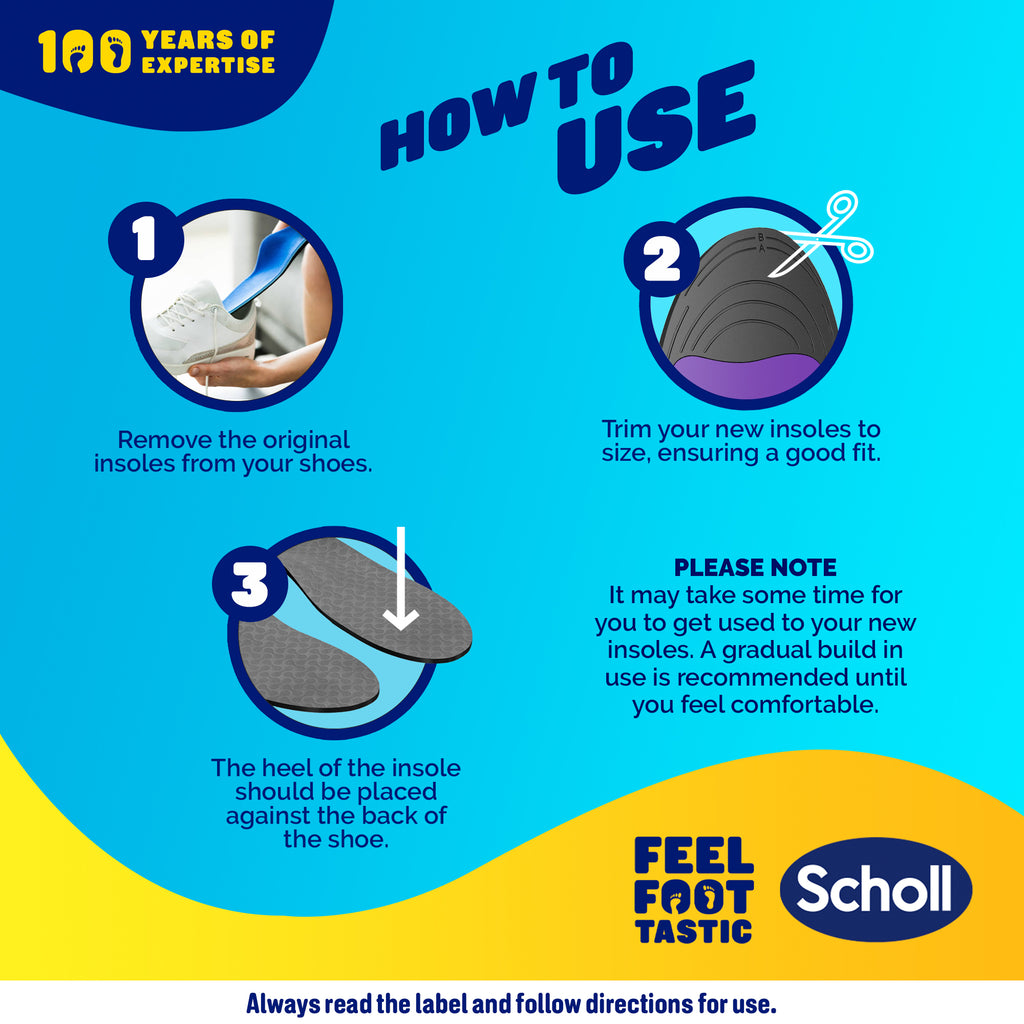 100 YEARS OF EXPERTISE

HOW TO USE

1
Remove the original insoles from your shoes.

2
B
A
Trim your new insoles to size, ensuring a good fit.

3
The heel of the insole should be placed against the back of the shoe.

PLEASE NOTE
It may take some time for you to get used to your new insoles. A gradual build in use is recommended until you feel comfortable.

FEEL FOOT TASTIC

Scholl

Always read the label and follow directions for use.