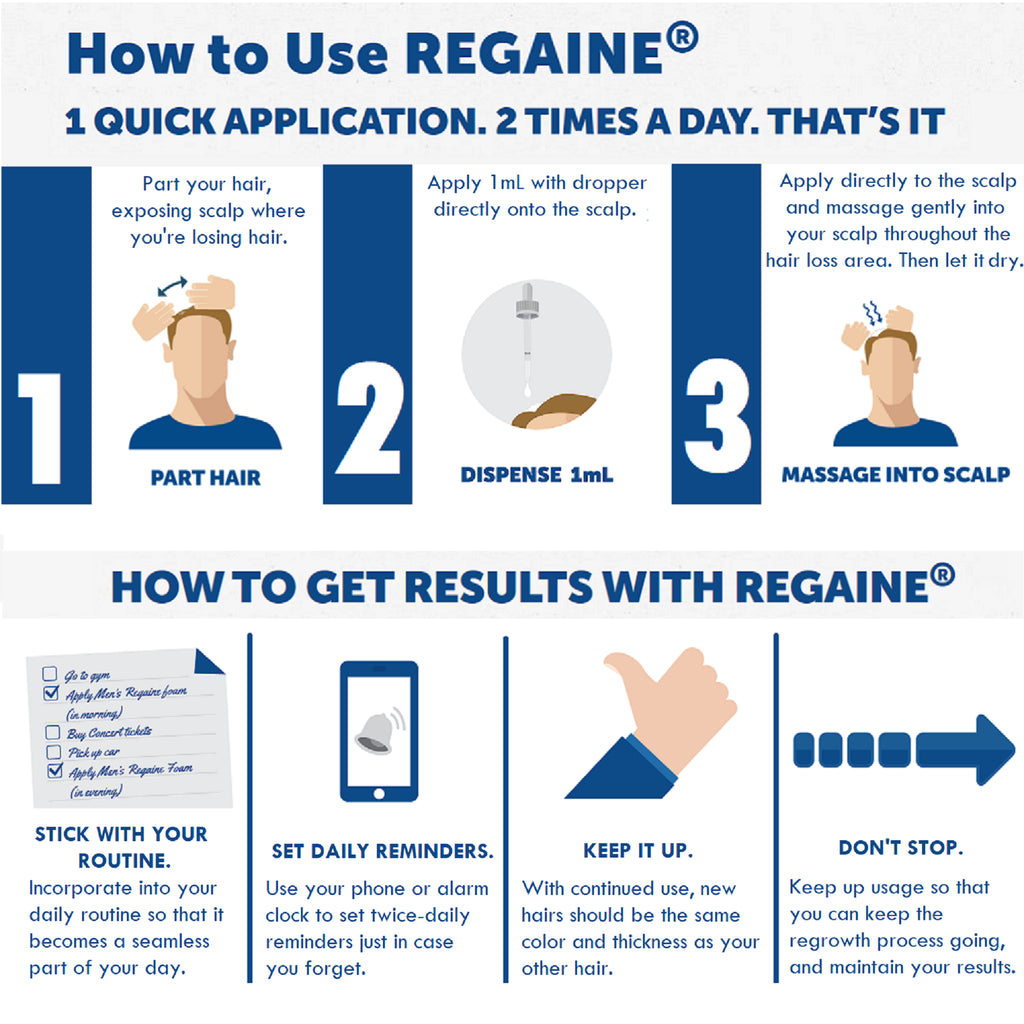 How to Use REGAINE®

1 QUICK APPLICATION. 2 TIMES A DAY. THAT'S IT

1

Part your hair, exposing scalp where you're losing hair.

PART HAIR

2

Apply 1mL with dropper directly onto the scalp.

DISPENSE 1mL

3

Apply directly to the scalp and massage gently into your scalp throughout the hair loss area. Then let it dry.

MASSAGE INTO SCALP

HOW TO GET RESULTS WITH REGAINE®

Go to gym
Apply Men's Regaine foam (in morning)
Buy Concert tickets
Pick up car
Apply Men's Regaine Foam (in evening)

STICK WITH YOUR ROUTINE.

Incorporate into your daily routine so that it becomes a seamless part of your day.

SET DAILY REMINDERS.

Use your phone or alarm clock to set twice-daily reminders just in case you forget.

KEEP IT UP.

With continued use, new hairs should be the same color and thickness as your other hair.

DON'T STOP.

Keep up usage so that you can keep the regrowth process going, and maintain your results.