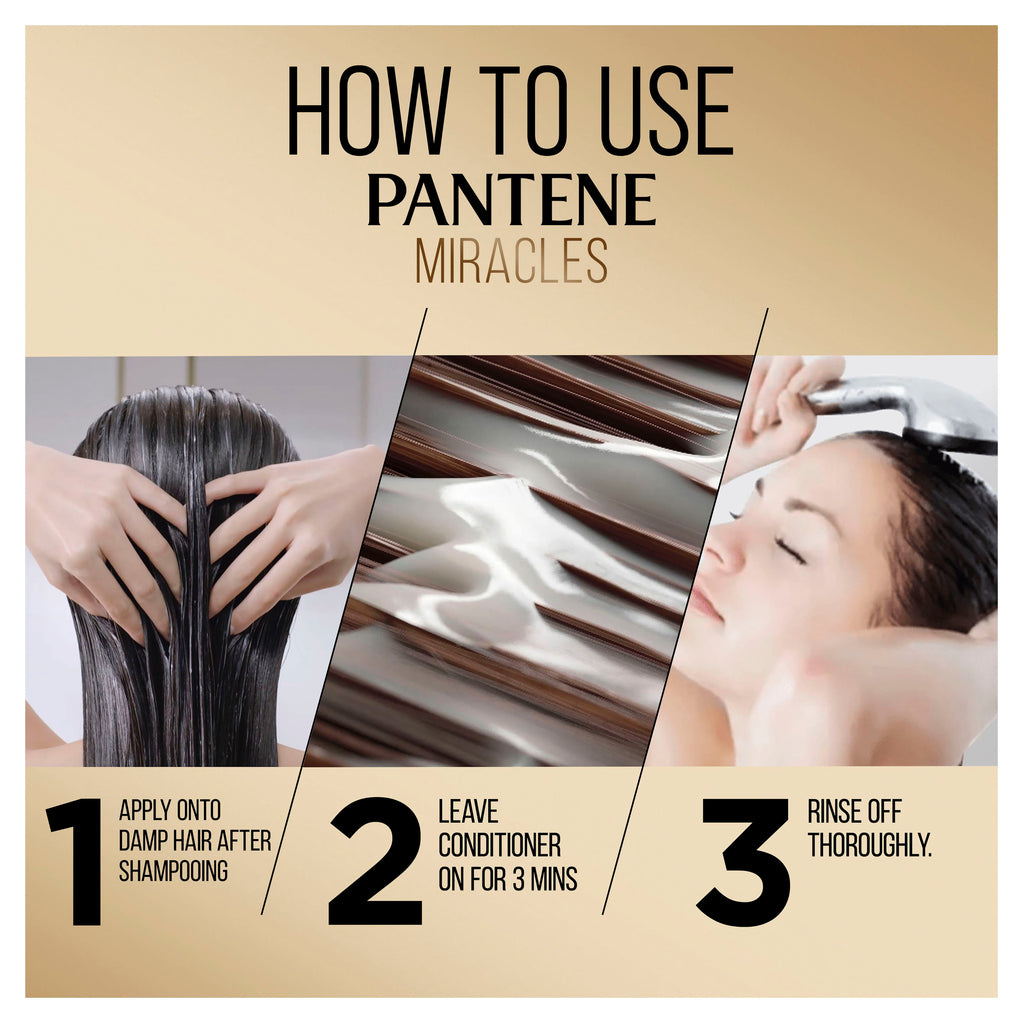 HOW TO USE
PANTENE
MIRACLES

1 APPLY ONTO DAMP HAIR AFTER SHAMPOOING

2 LEAVE CONDITIONER ON FOR 3 MINS

3 RINSE OFF THOROUGHLY.