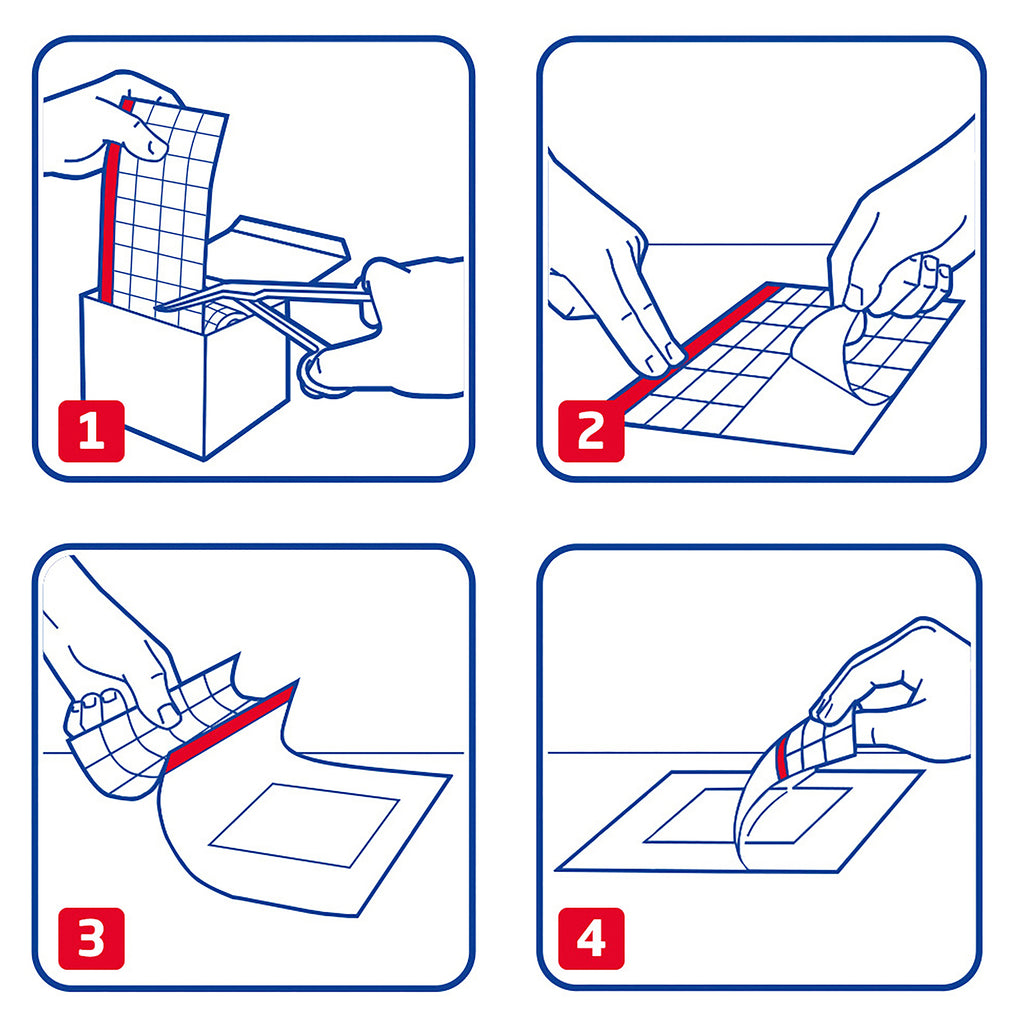 1

2

3

4