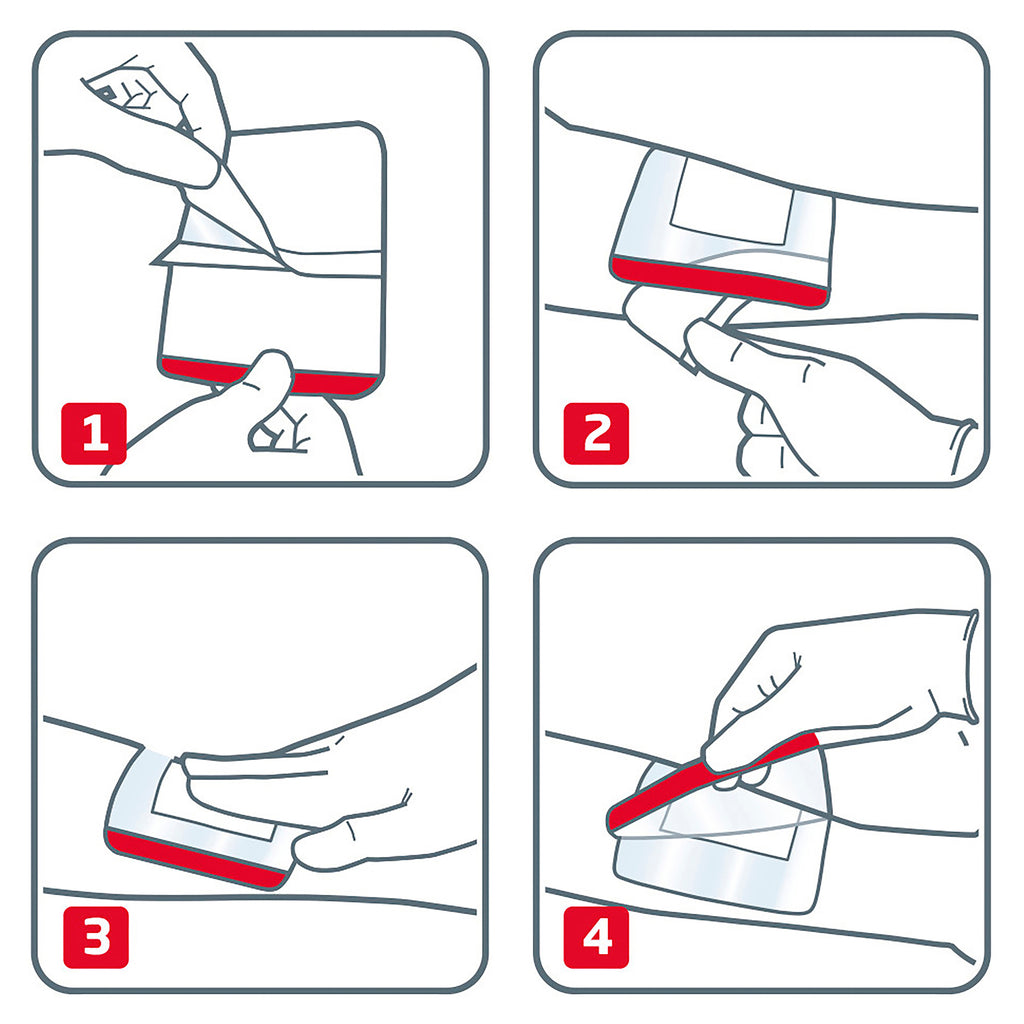 1

2

3

4