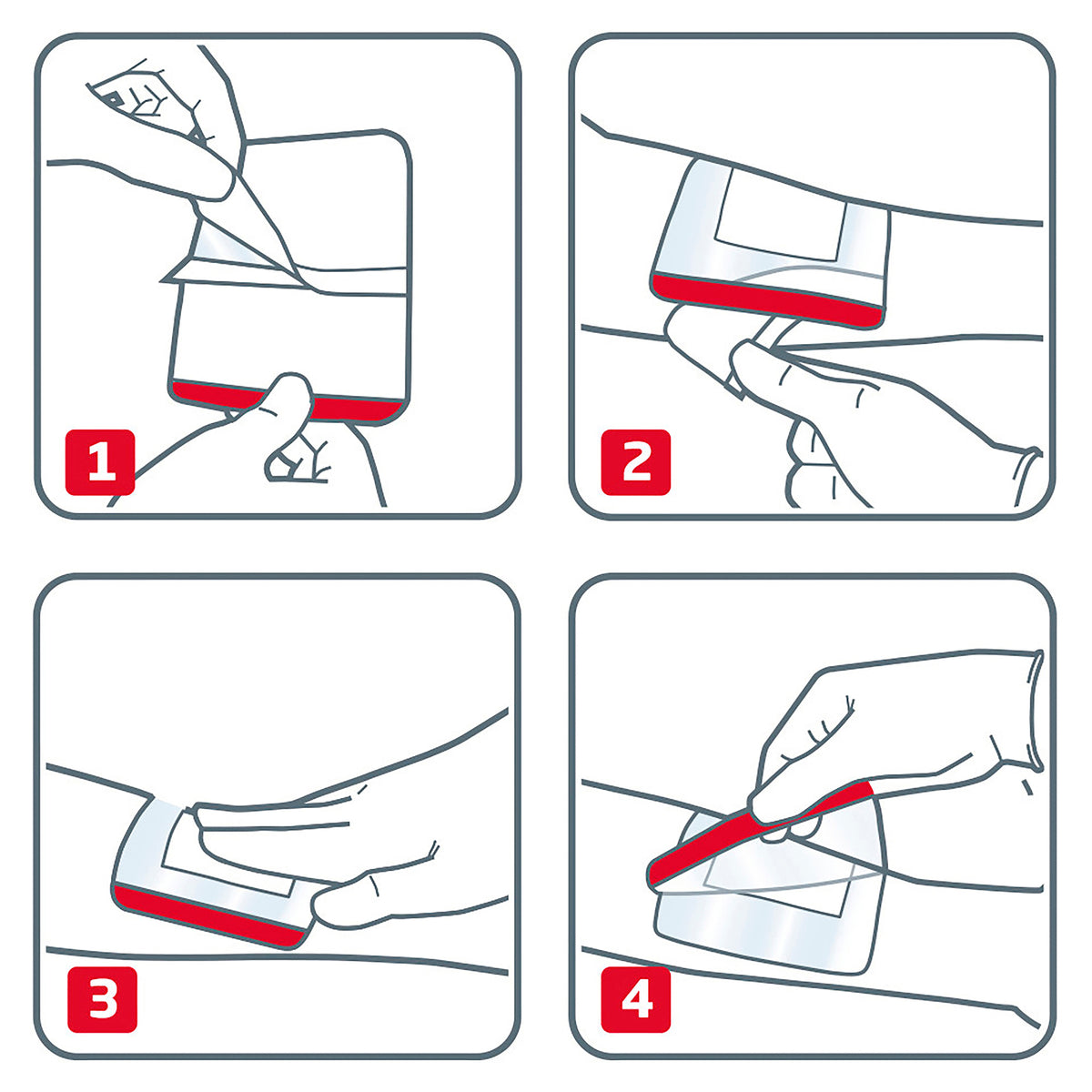 1

2

3

4