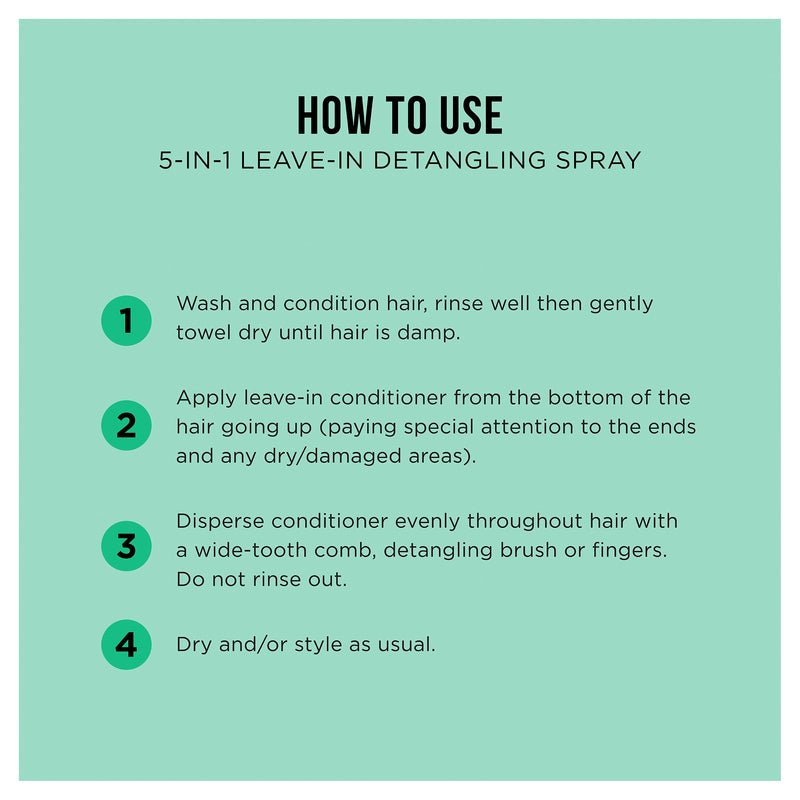 HOW TO USE
5-IN-1 LEAVE-IN DETANGLING SPRAY

1 Wash and condition hair, rinse well then gently towel dry until hair is damp.

2 Apply leave-in conditioner from the bottom of the hair going up (paying special attention to the ends and any dry/damaged areas).

3 Disperse conditioner evenly throughout hair with a wide-tooth comb, detangling brush or fingers. Do not rinse out.

4 Dry and/or style as usual.