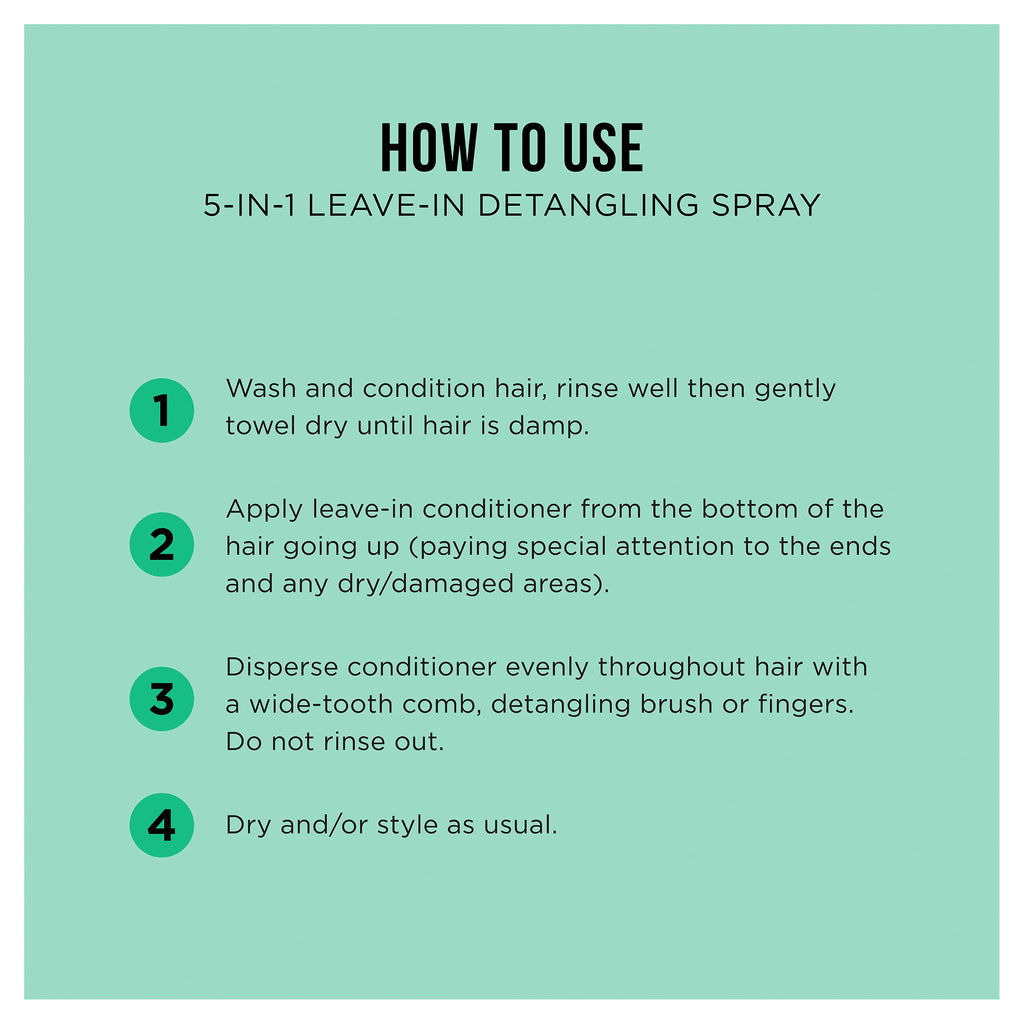 HOW TO USE
5-IN-1 LEAVE-IN DETANGLING SPRAY

1 Wash and condition hair, rinse well then gently towel dry until hair is damp.

2 Apply leave-in conditioner from the bottom of the hair going up (paying special attention to the ends and any dry/damaged areas).

3 Disperse conditioner evenly throughout hair with a wide-tooth comb, detangling brush or fingers. Do not rinse out.

4 Dry and/or style as usual.