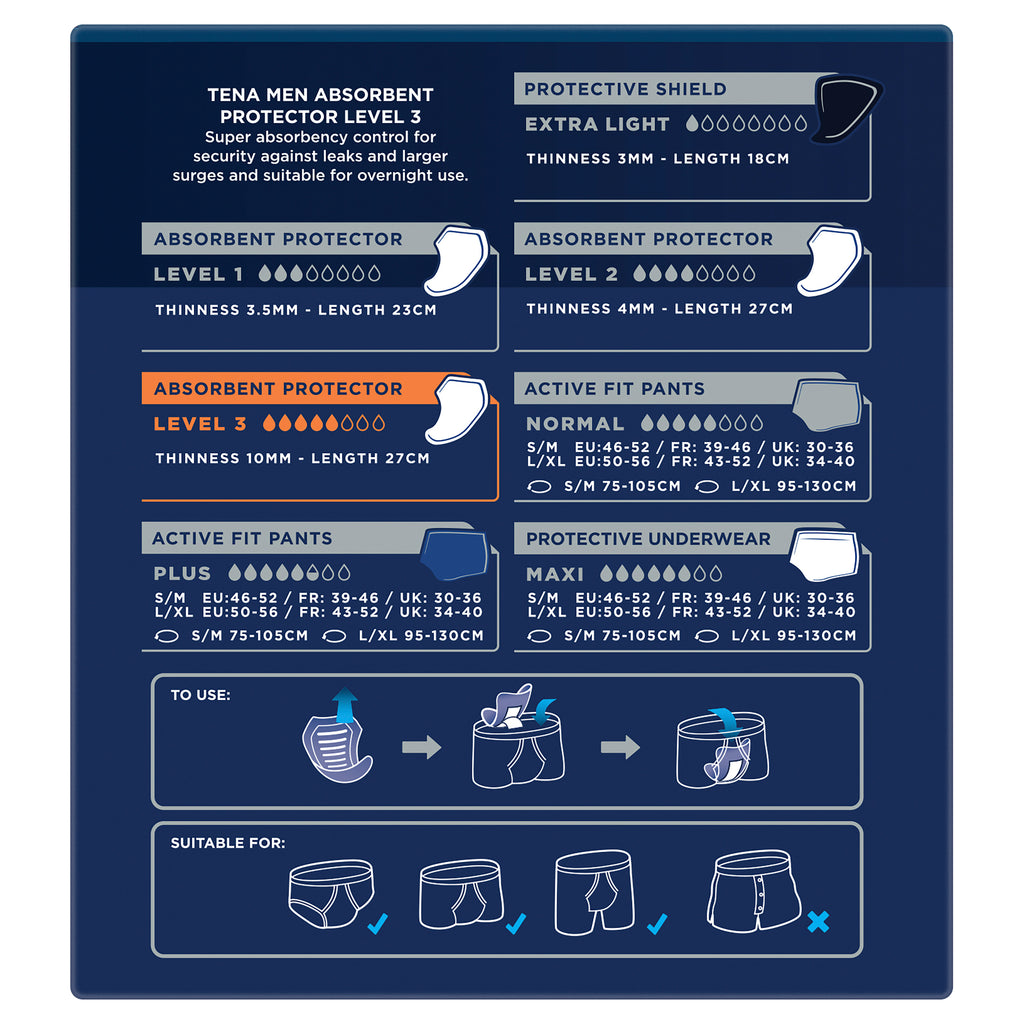 TENA MEN ABSORBENT PROTECTOR LEVEL 3
Super absorbency control for security against leaks and larger surges and suitable for overnight use.

PROTECTIVE SHIELD
EXTRA LIGHT
THINNESS 3MM - LENGTH 18CM

ABSORBENT PROTECTOR
LEVEL 1
THINNESS 3.5MM - LENGTH 23CM

ABSORBENT PROTECTOR
LEVEL 2
THINNESS 4MM - LENGTH 27CM

ABSORBENT PROTECTOR
LEVEL 3
THINNESS 10MM - LENGTH 27CM

ACTIVE FIT PANTS
NORMAL
S/M EU:46-52 / FR: 39-46 / UK: 30-36
L/XL EU:50-56 / FR: 43-52 / UK: 34-40
S/M 75-105CM L/XL 95-130CM

ACTIVE FIT PANTS
PLUS
S/M EU:46-52 / FR: 39-46 / UK: 30-36
L/XL EU:50-56 / FR: 43-52 / UK: 34-40
S/M 75-105CM L/XL 95-130CM

PROTECTIVE UNDERWEAR
MAXI
S/M EU:46-52 / FR: 39-46 / UK: 30-36
L/XL EU:50-56 / FR: 43-52 / UK: 34-40
S/M 75-105CM L/XL 95-130CM

TO USE:

SUITABLE FOR: