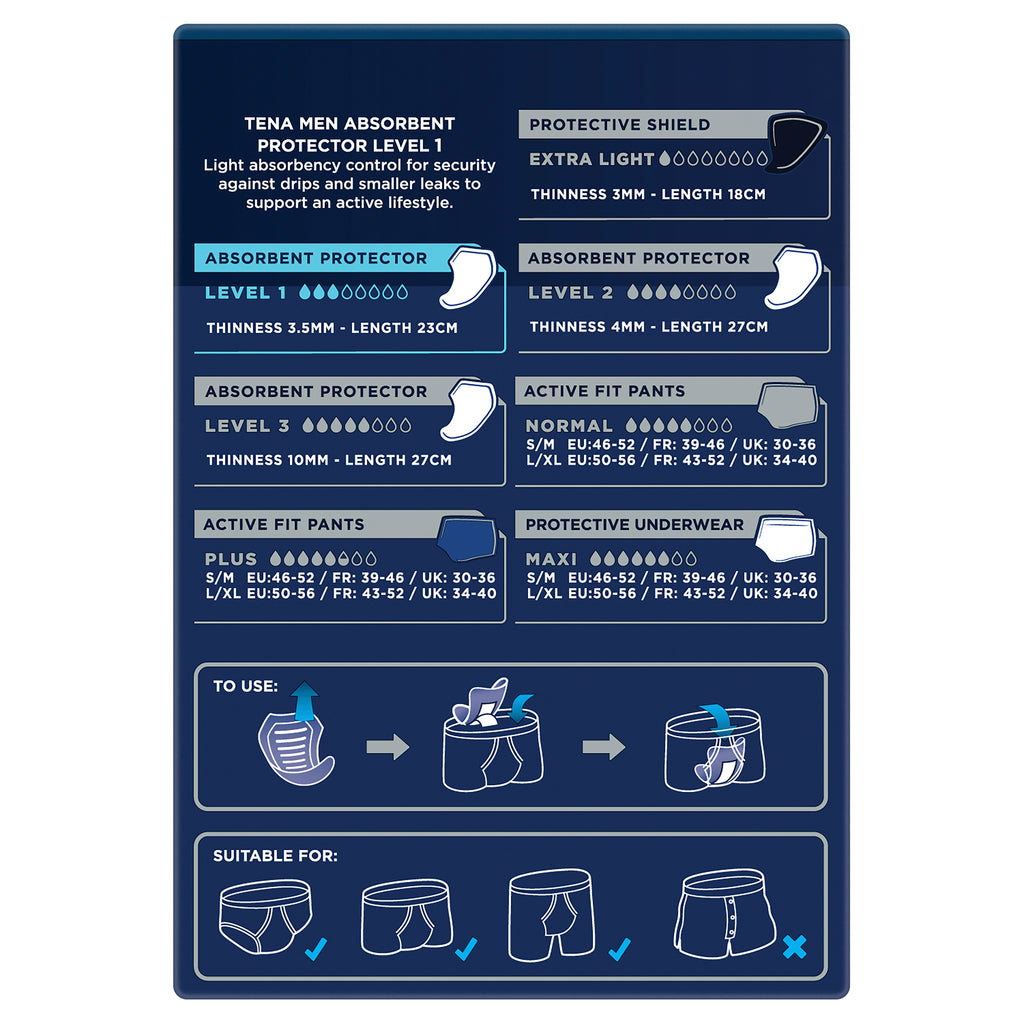 TENA MEN ABSORBENT PROTECTOR LEVEL 1
Light absorbency control for security against drips and smaller leaks to support an active lifestyle.

PROTECTIVE SHIELD
EXTRA LIGHT
THINNESS 3MM - LENGTH 18CM

ABSORBENT PROTECTOR
LEVEL 1
THINNESS 3.5MM - LENGTH 23CM

ABSORBENT PROTECTOR
LEVEL 2
THINNESS 4MM - LENGTH 27CM

ABSORBENT PROTECTOR
LEVEL 3
THINNESS 10MM - LENGTH 27CM

ACTIVE FIT PANTS
NORMAL
S/M EU:46-52 / FR: 39-46 / UK: 30-36
L/XL EU:50-56 / FR: 43-52 / UK: 34-40

ACTIVE FIT PANTS
PLUS
S/M EU:46-52 / FR: 39-46 / UK: 30-36
L/XL EU:50-56 / FR: 43-52 / UK: 34-40

PROTECTIVE UNDERWEAR
MAXI
S/M EU:46-52 / FR: 39-46 / UK: 30-36
L/XL EU:50-56 / FR: 43-52 / UK: 34-40

TO USE:

SUITABLE FOR: