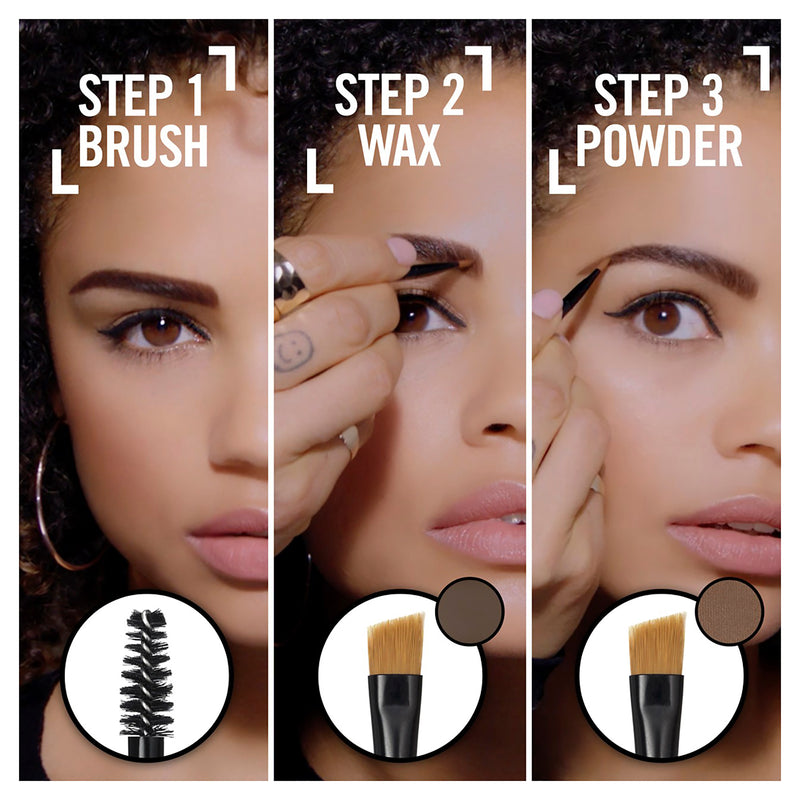 STEP 1
BRUSH

STEP 2
WAX

STEP 3
POWDER