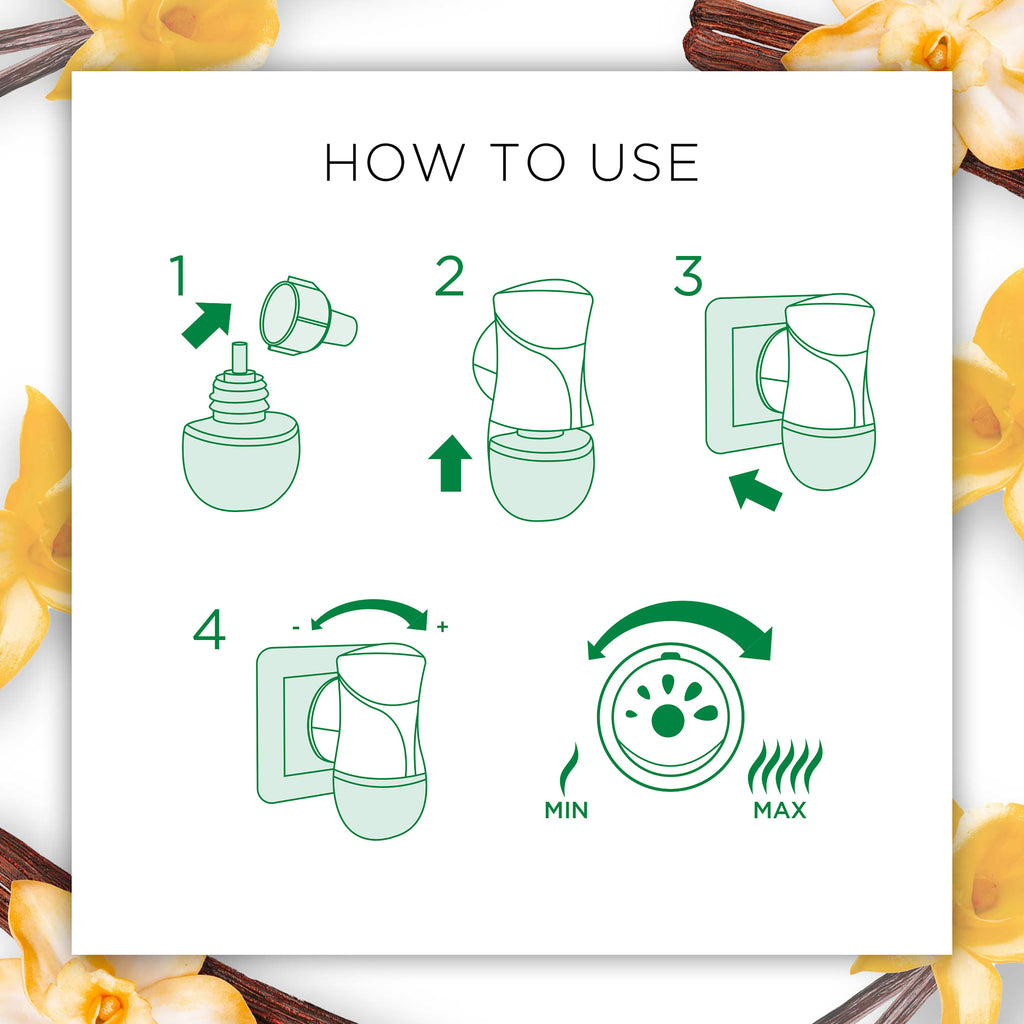 HOW TO USE

1

2

3

4

-

+

MIN

MAX