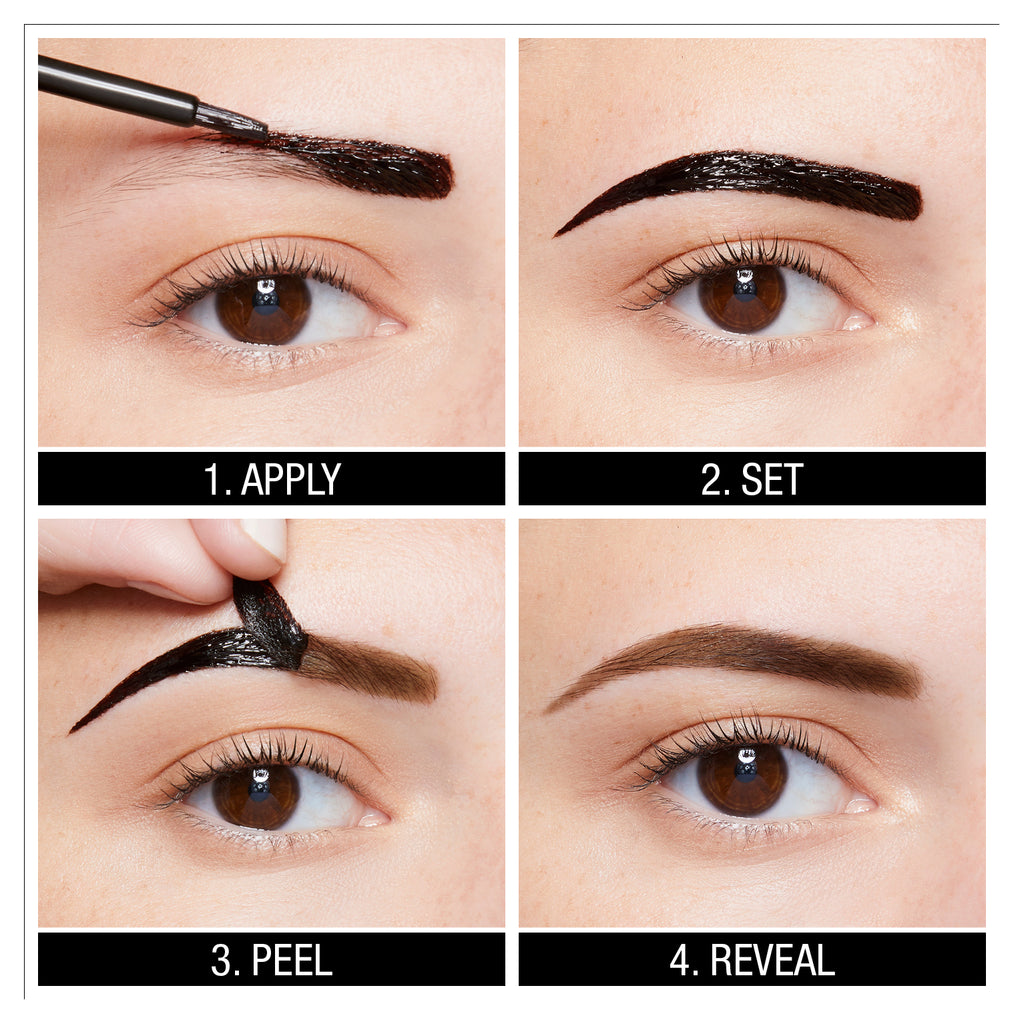 1. APPLY

2. SET

3. PEEL

4. REVEAL