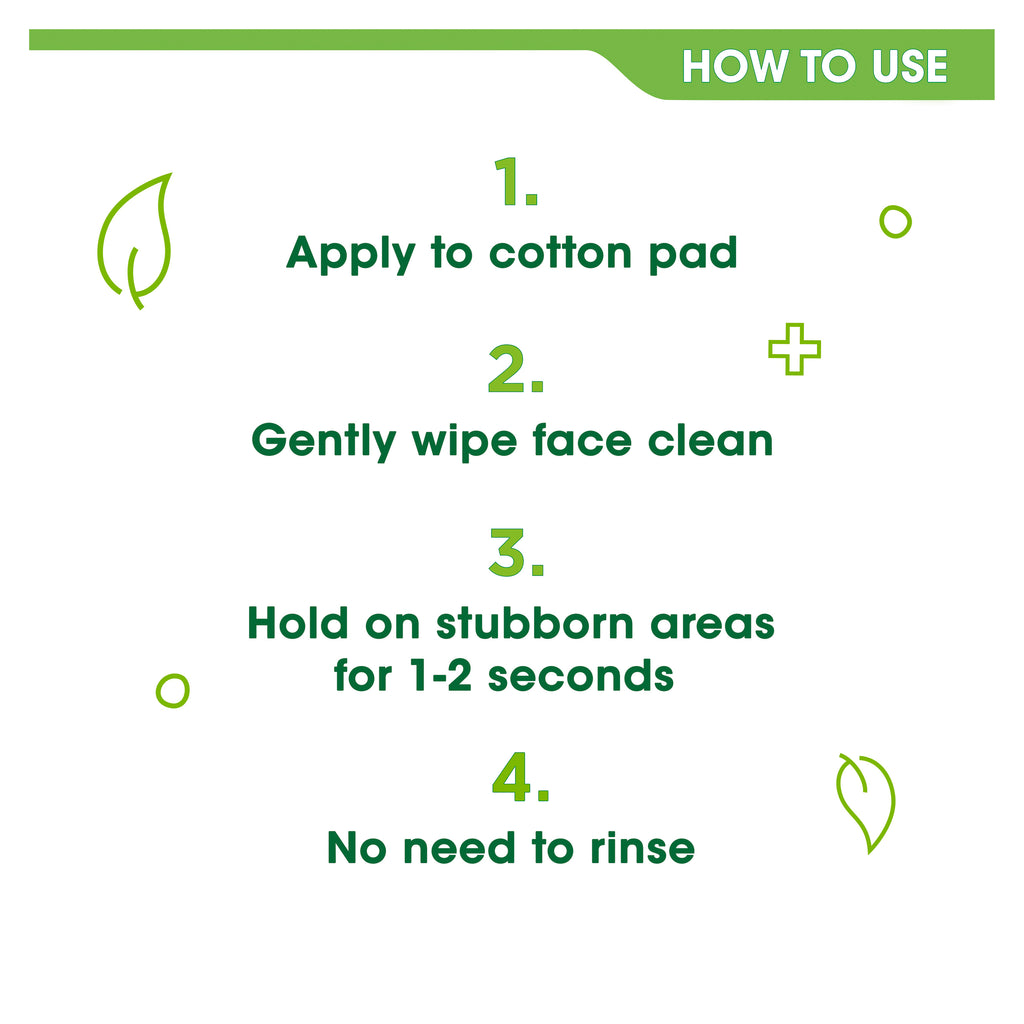 HOW TO USE

1.
Apply to cotton pad

2.
Gently wipe face clean

3.
Hold on stubborn areas for 1-2 seconds

4.
No need to rinse