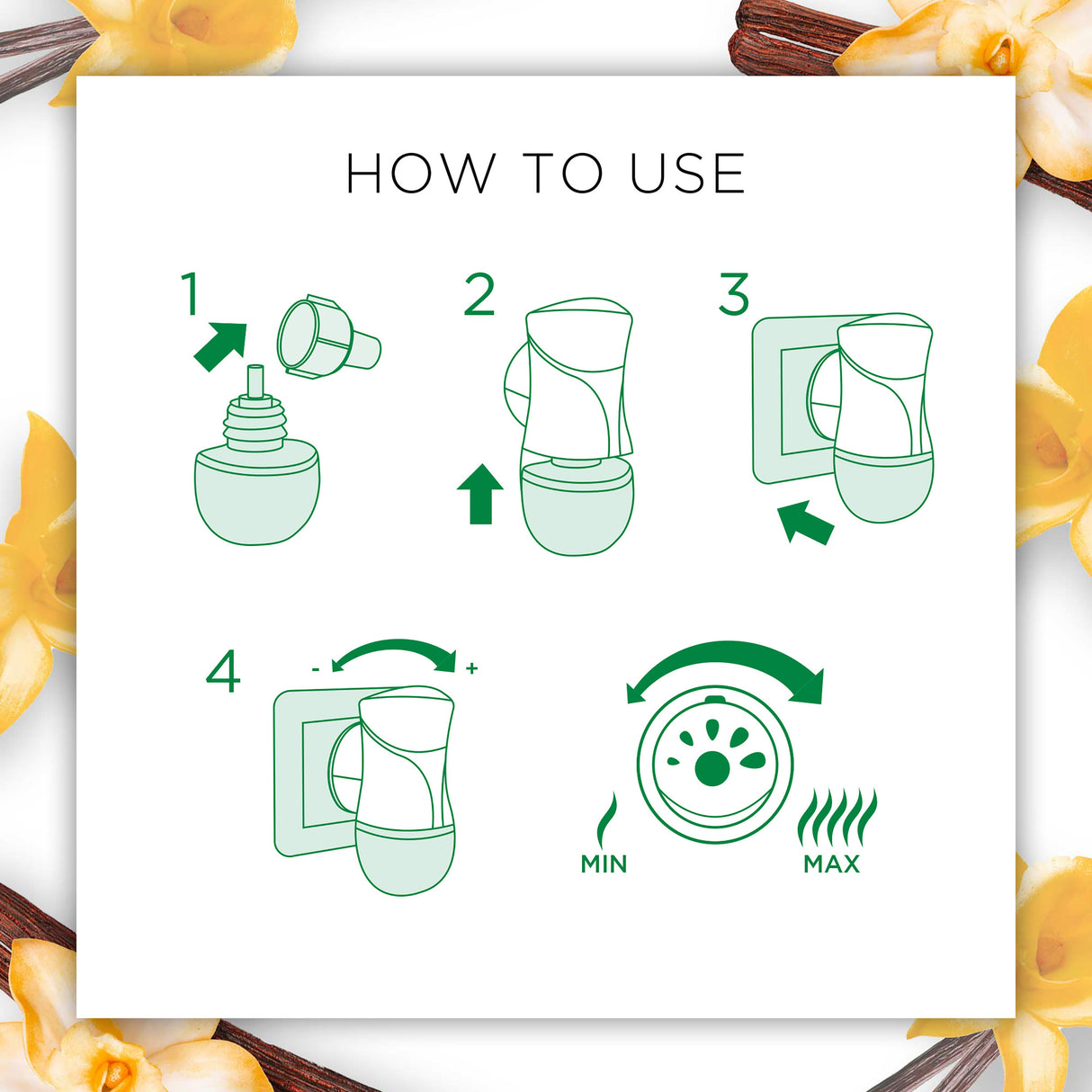 HOW TO USE

1

2

3

4

-

+

MIN

MAX