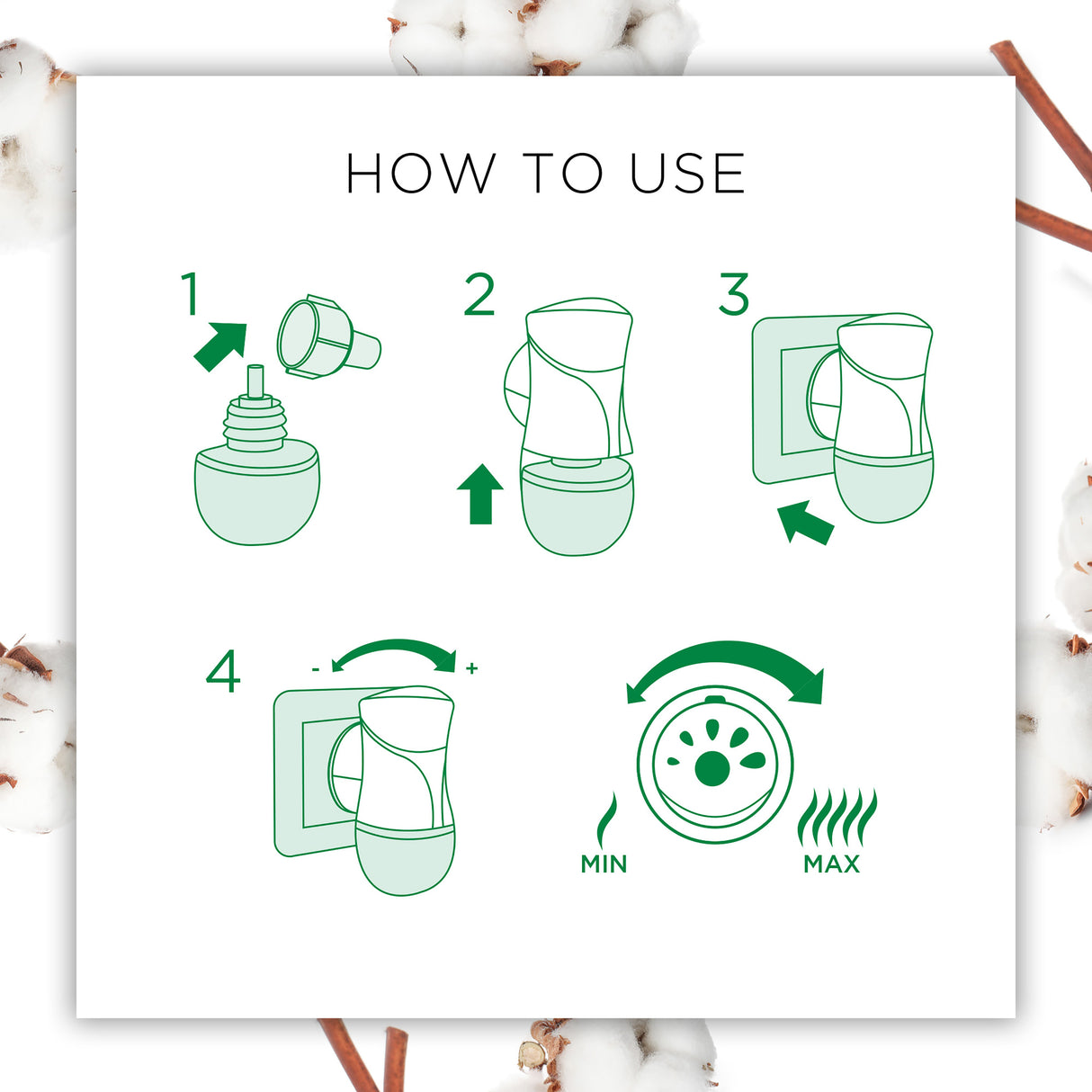 HOW TO USE

1

2

3

4

-

+

MIN

MAX